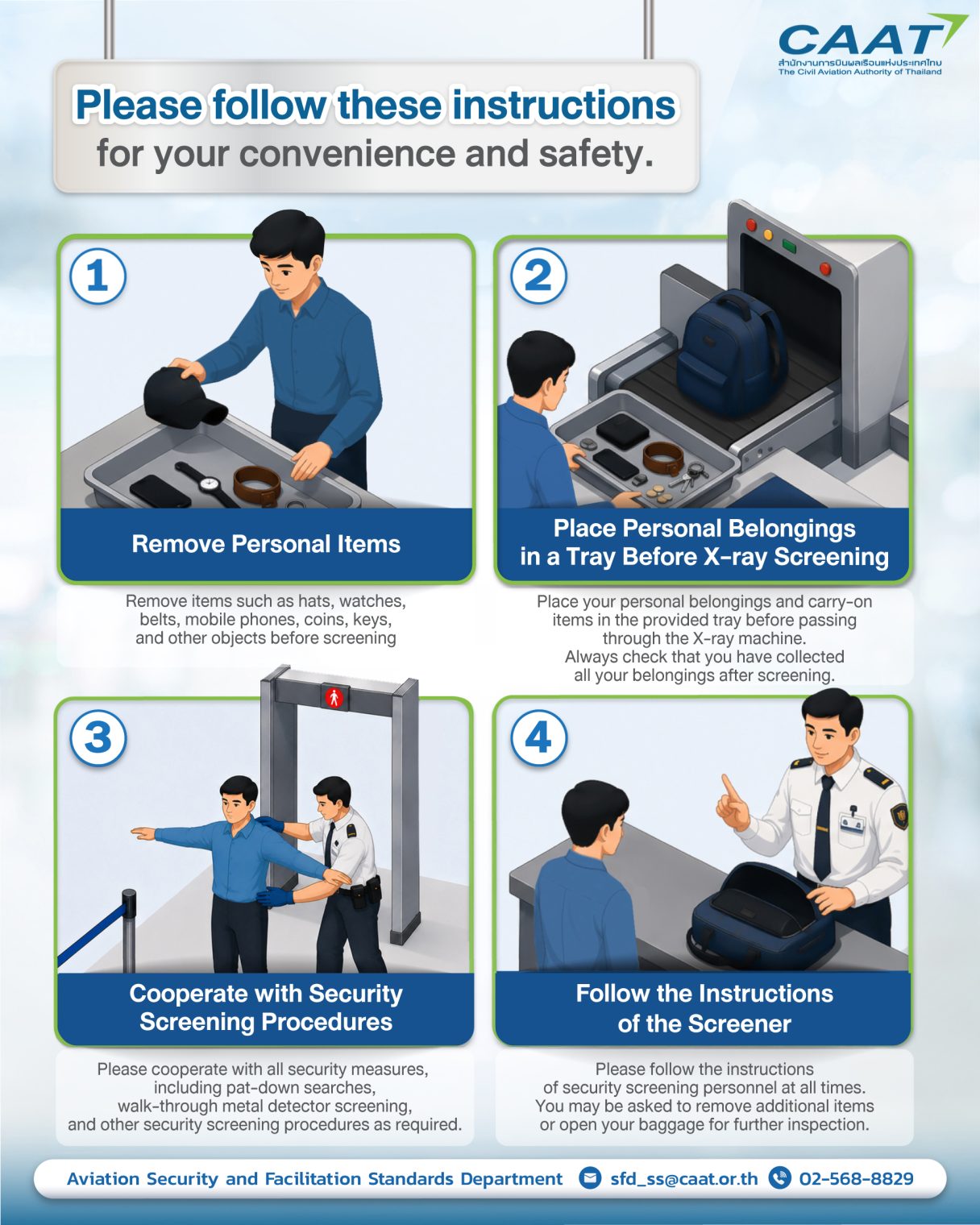 CAAT
สำนักงานการบินพลเรือนแห่งประเทศไทย
The Civil Aviation Authority of Thailand

Please follow these instructions
for your convenience and safety.

1

Remove Personal Items

Remove items such as hats, watches, belts, mobile phones, coins, keys, and other objects before screening

2

Place Personal Belongings in a Tray Before X-ray Screening

Place your personal belongings and carry-on items in the provided tray before passing through the X-ray machine. Always check that you have collected all your belongings after screening.

3

Cooperate with Security Screening Procedures

Please cooperate with all security measures, including pat-down searches, walk-through metal detector screening, and other security screening procedures as required.

4

Follow the Instructions of the Screener

Please follow the instructions of security screening personnel at all times. You may be asked to remove additional items or open your baggage for further inspection.

Aviation Security and Facilitation Standards Department sfd_ss@caat.or.th 02-568-8829